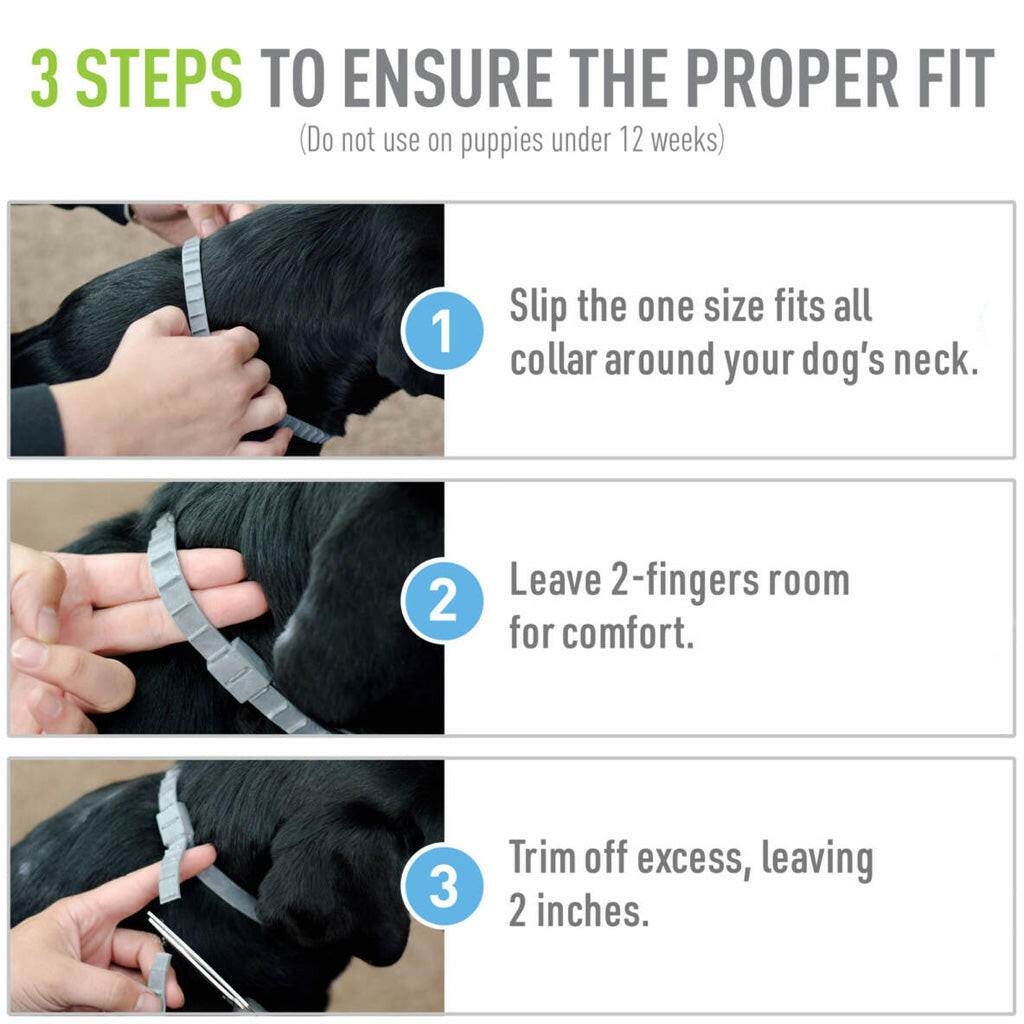 3 STEPS TO ENSURE THE PROPER FIT
(Do not use on puppies under 12 weeks)

1 Slip the one size fits all collar around your dog's neck.

2 Leave 2-fingers room for comfort.

3 Trim off excess, leaving 2 inches.